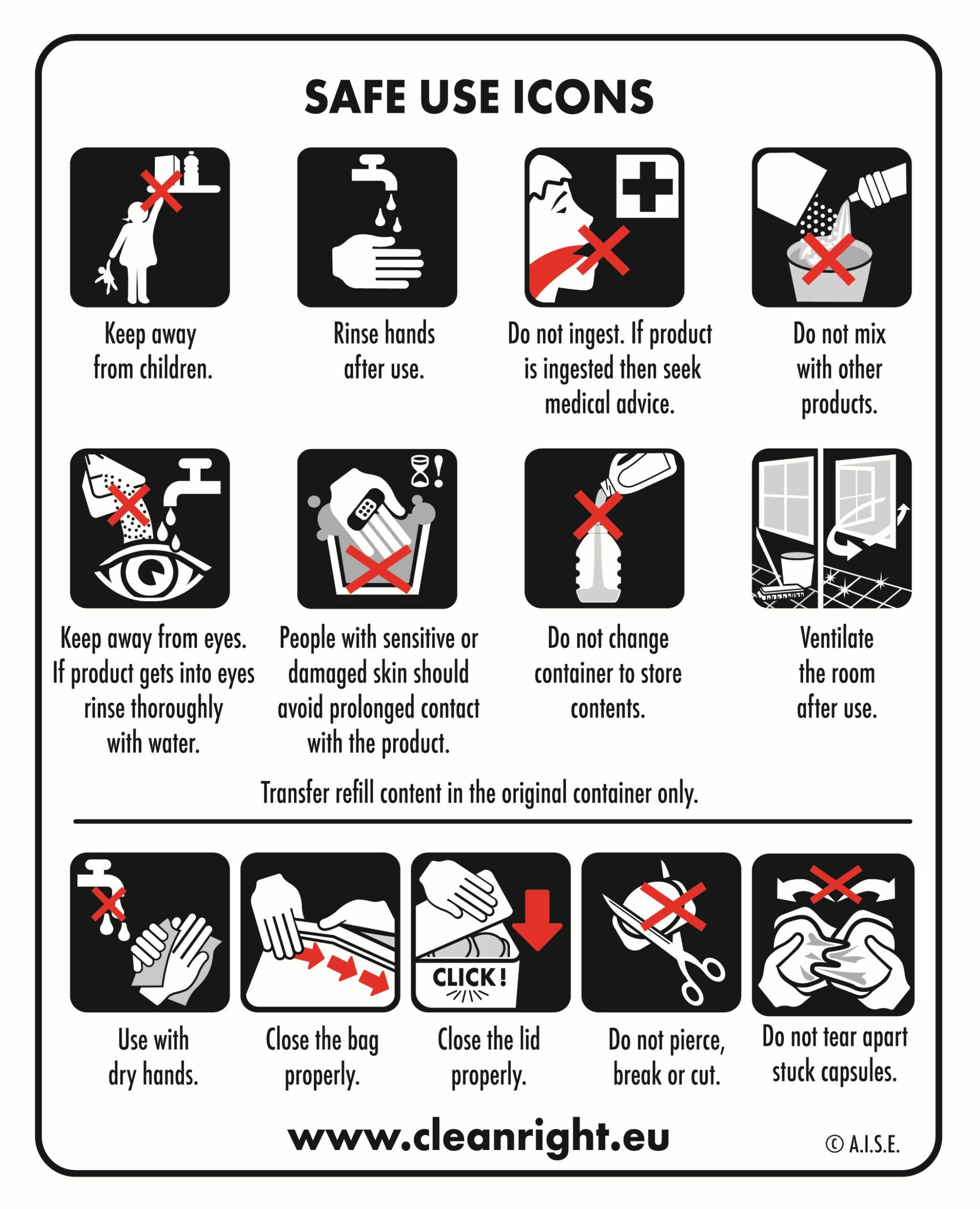 SAFE USE ICONS

Keep away from children.

Rinse hands after use.

Do not ingest. If product is ingested then seek medical advice.

Do not mix with other products.

Keep away from eyes. If product gets into eyes rinse thoroughly with water.

People with sensitive or damaged skin should avoid prolonged contact with the product.

Do not change container to store contents.

Ventilate the room after use.

Transfer refill content in the original container only.

Use with dry hands.

Close the bag properly.

CLICK!

Close the lid properly.

Do not pierce, break or cut.

Do not tear apart stuck capsules.

www.cleanright.eu

© A.I.S.E.